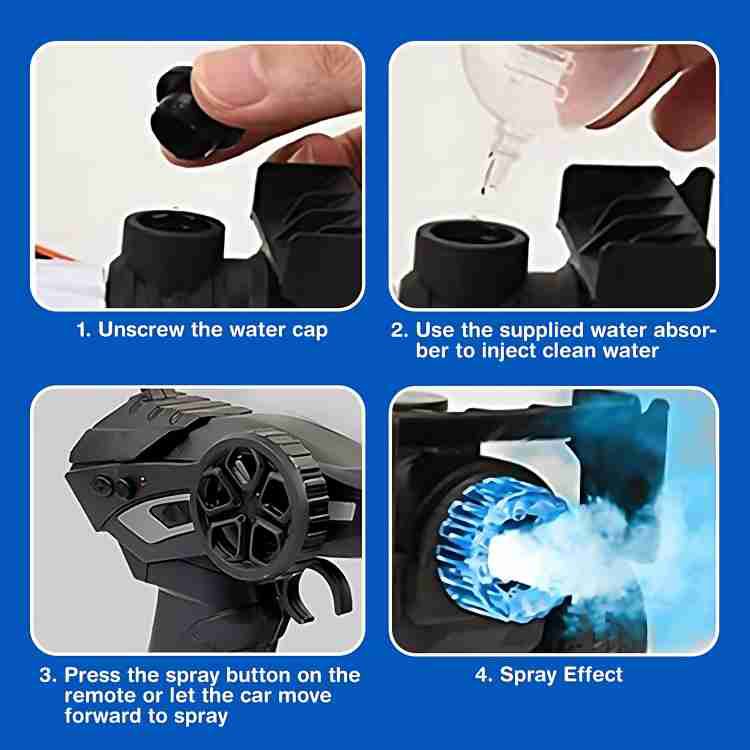 1. Unscrew the water cap

2. Use the supplied water absorber to inject clean water

3. Press the spray button on the remote or let the car move forward to spray

4. Spray Effect